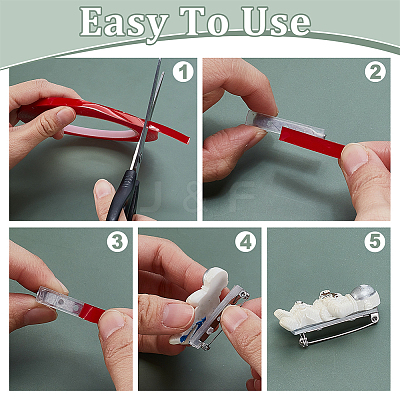 Easy To Use

1

2

3

4

5