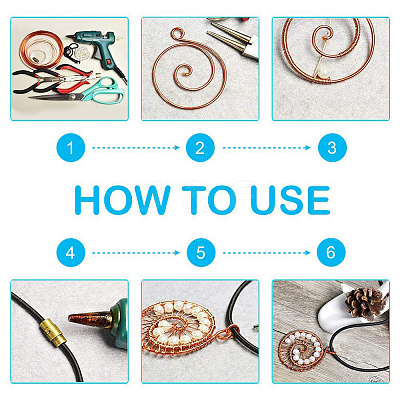 1
2
3
HOW TO USE
4
5
6