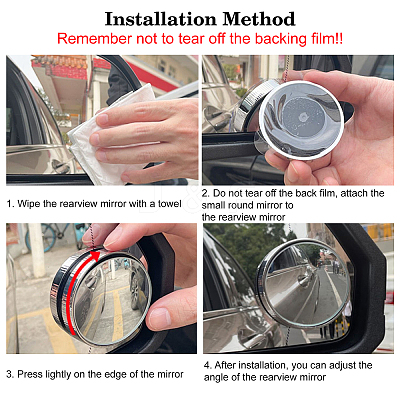 Installation Method
Remember not to tear off the backing film!!

1. Wipe the rearview mirror with a towel

2. Do not tear off the back film, attach the small round mirror to the rearview mirror

3. Press lightly on the edge of the mirror

4. After installation, you can adjust the angle of the rearview mirror