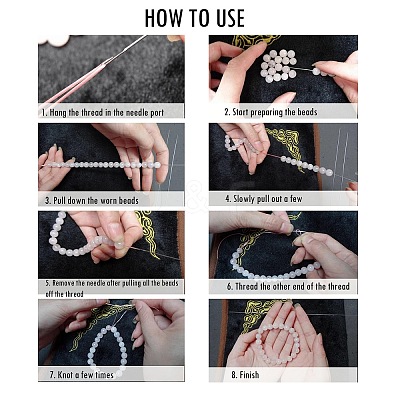 HOW TO USE

1. Hang the thread in the needle port

2. Start preparing the beads

3. Pull down the worn beads

4. Slowly pull out a few

5. Remove the needle after pulling all the beads off the thread

6. Thread the other end of the thread

7. Knot a few times

8. Finish