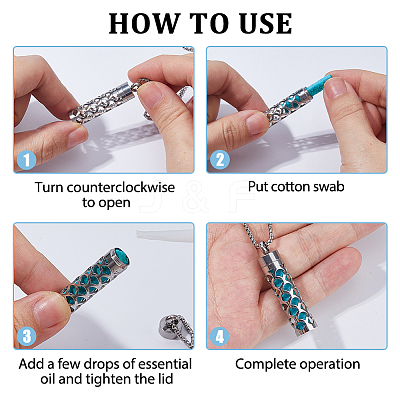 HOW TO USE

1

Turn counterclockwise to open

2

Put cotton swab

J & F

3

Add a few drops of essential oil and tighten the lid

4

Complete operation