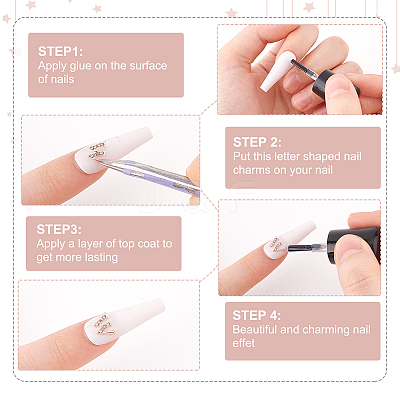 STEP1:
Apply glue on the surface of nails

STEP 2:
Put this letter shaped nail charms on your nail

STEP3:
Apply a layer of top coat to get more lasting

STEP 4:
Beautiful and charming nail effet