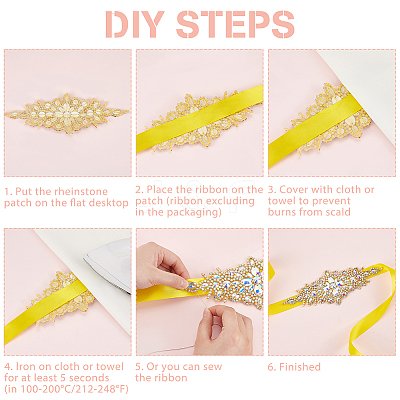 DIY STEPS

1. Put the rheinstone patch on the flat desktop

2. Place the ribbon on the patch (ribbon excluding in the packaging)

3. Cover with cloth or towel to prevent burns from scald

4. Iron on cloth or towel for at least 5 seconds (in 100-200°C/212-248°F)

5. Or you can sew the ribbon

6. Finished