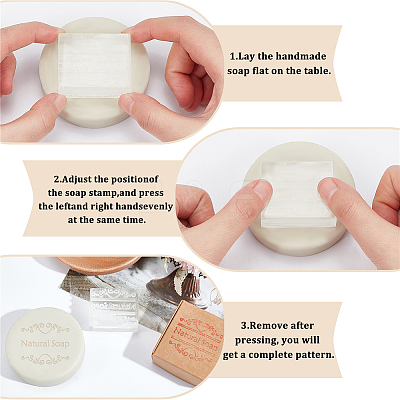 1.Lay the handmade soap flat on the table.

2.Adjust the positionof the soap stamp,and press the leftand right handsevenly at the same time.

Natural Soap

Natural Soap

3.Remove after pressing, you will get a complete pattern.