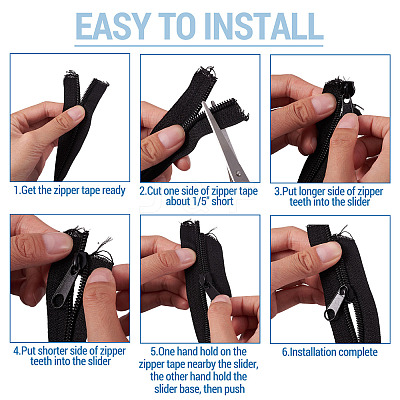 EASY TO INSTALL

1.Get the zipper tape ready

2.Cut one side of zipper tape about 1/5" short

3.Put longer side of zipper teeth into the slider

4.Put shorter side of zipper teeth into the slider

5.One hand hold on the zipper tape nearby the slider, the other hand hold the slider base, then push

6.Installation complete