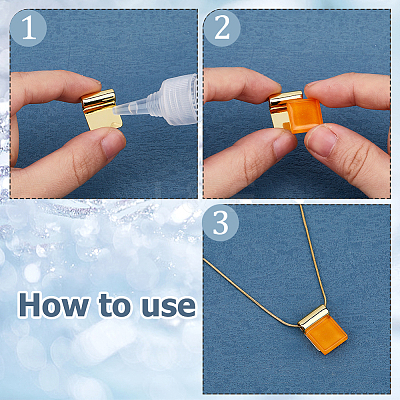 1

2

How to use

3