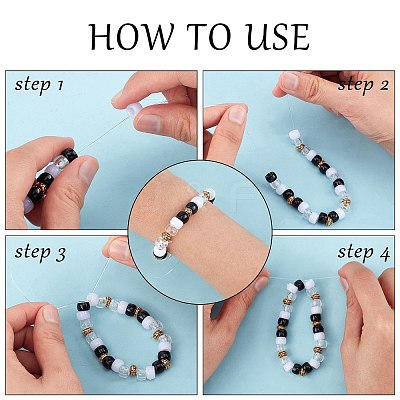 HOW TO USE

step 1

step 2

step 3

step 4