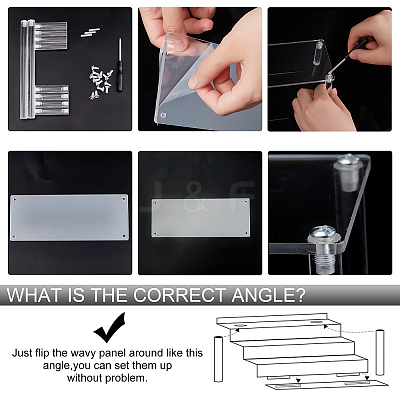 J & F

WHAT IS THE CORRECT ANGLE?

Just flip the wavy panel around like this angle,you can set them up without problem.