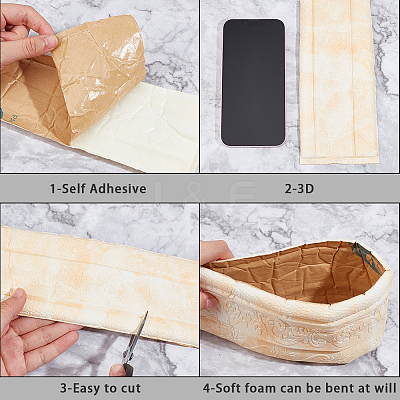 1-Self Adhesive

2-3D

3-Easy to cut

4-Soft foam can be bent at will