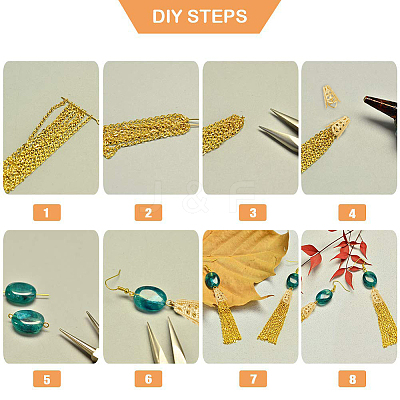 DIY STEPS

1

2

3

4

5

6

7

8