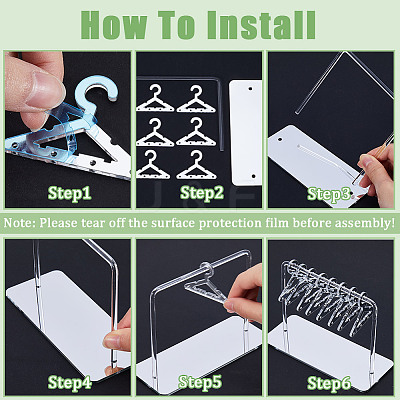 How To Install

Step1

Step2

Step3

Note: Please tear off the surface protection film before assembly!

Step4

Step5

Step6