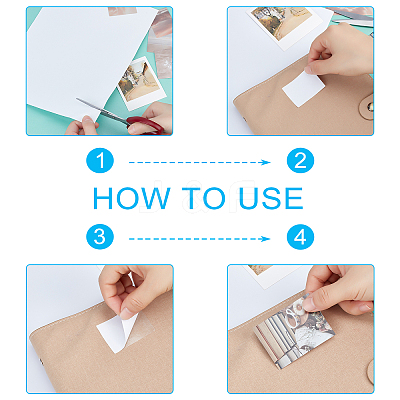 1
2
HOW TO USE
3
4