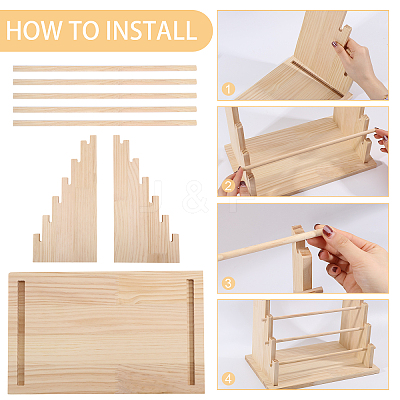 HOW TO INSTALL

1

2

3

4