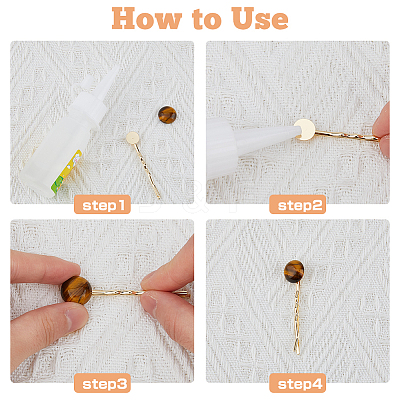 How to Use

step1

step2

step3

step4