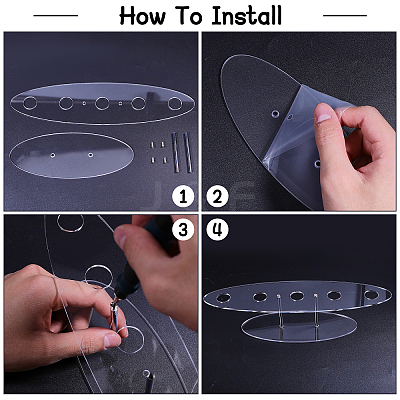 How To Install

1

2

3

4