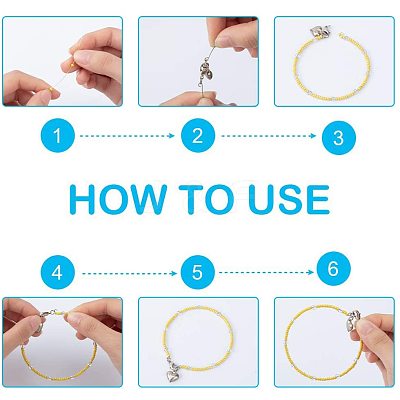 1
2
3

HOW TO USE

4
5
6