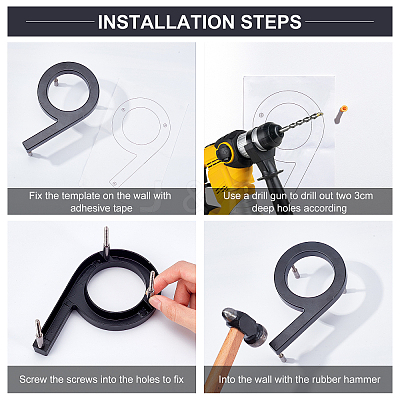 INSTALLATION STEPS

Fix the template on the wall with adhesive tape

Use a drill gun to drill out two 3cm deep holes according

Screw the screws into the holes to fix

Into the wall with the rubber hammer