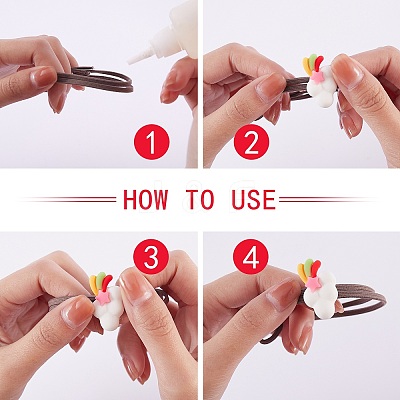 1

2

HOW TO USE

3

4