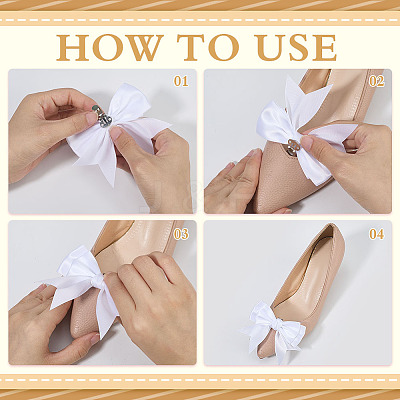 HOW TO USE

01

02

03

04