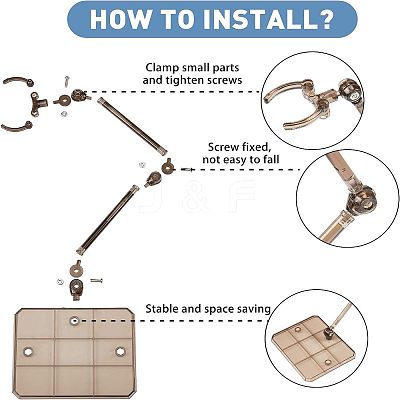 HOW TO INSTALL?

Clamp small parts and tighten screws

Screw fixed, not easy to fall

J & F

Stable and space saving