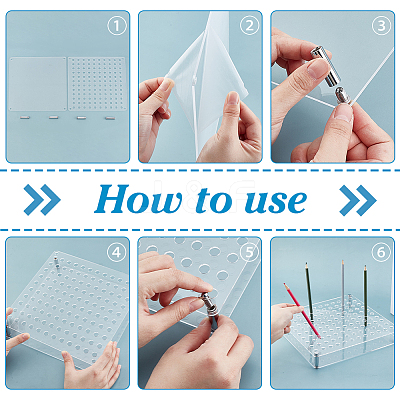 ①
②
③
How to use
④
⑤
⑥