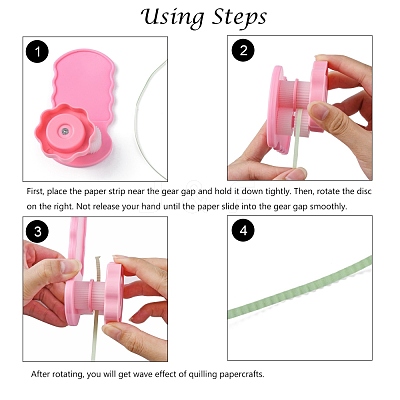 Using Steps

1

2

First, place the paper strip near the gear gap and hold it down tightly. Then, rotate the disc on the right. Not release your hand until the paper slide into the gear gap smoothly.

3

4

After rotating, you will get wave effect of quilling papercrafts.