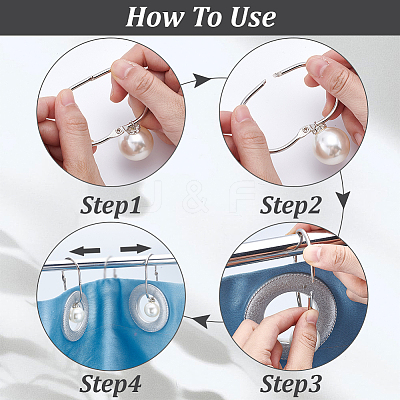 How To Use

Step1

Step2

Step4

Step3

J & F