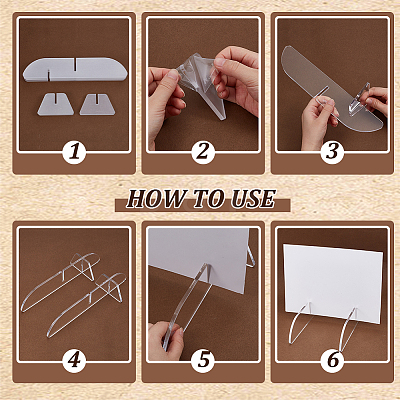 1

2

3

HOW TO USE

4

5

6