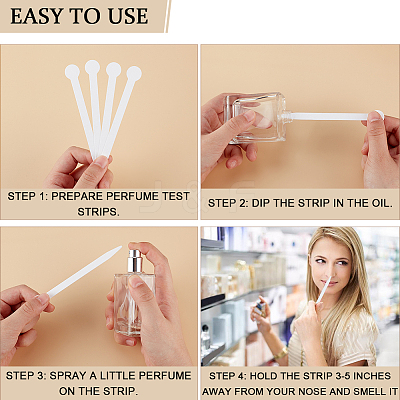 EASY TO USE

STEP 1: PREPARE PERFUME TEST STRIPS.

STEP 2: DIP THE STRIP IN THE OIL.

STEP 3: SPRAY A LITTLE PERFUME ON THE STRIP.

STEP 4: HOLD THE STRIP 3-5 INCHES AWAY FROM YOUR NOSE AND SMELL IT