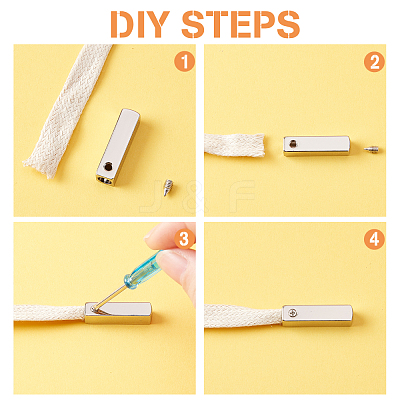 DIY STEPS

1

2

J & F

3

4