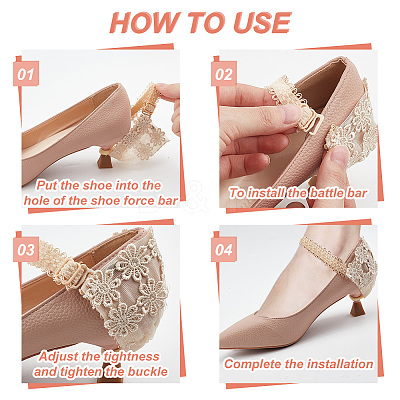 HOW TO USE

01

Put the shoe into the hole of the shoe force bar

02

To install the battle bar

03

Adjust the tightness and tighten the buckle

04

Complete the installation