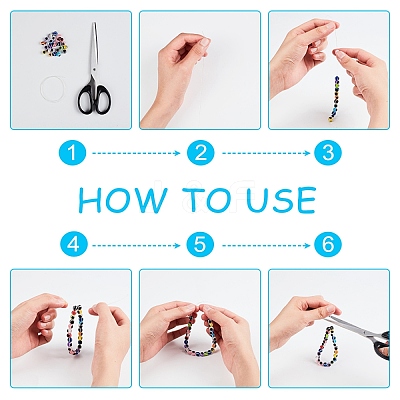 1
2
3
HOW TO USE
4
5
6