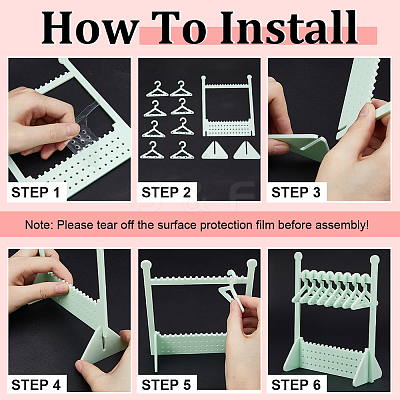 How To Install

STEP 1

STEP 2

STEP 3

Note: Please tear off the surface protection film before assembly!

STEP 4

STEP 5

STEP 6