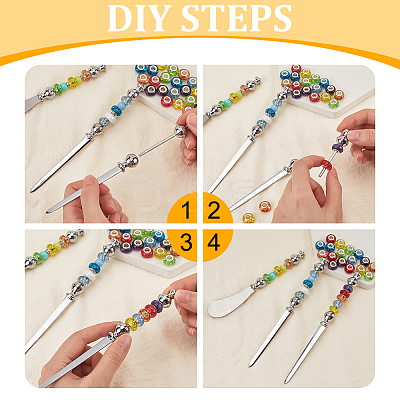 DIY STEPS

1

2

3

4