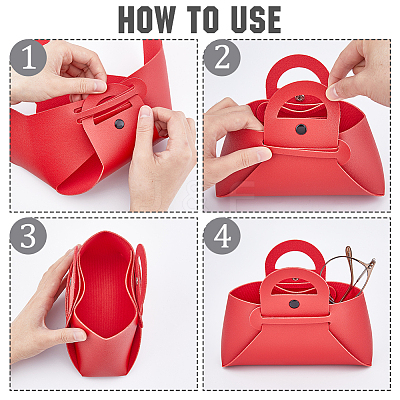 HOW TO USE

1

2

3

4