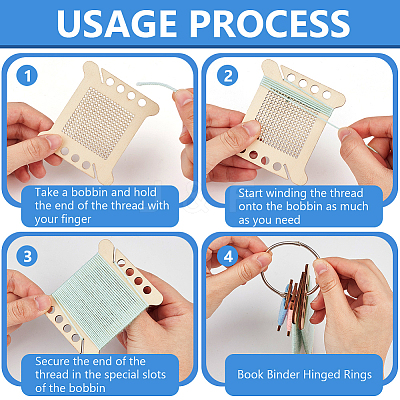 USAGE PROCESS

1

Take a bobbin and hold the end of the thread with your finger

2

Start winding the thread onto the bobbin as much as you need

3

Secure the end of the thread in the special slots of the bobbin

4

Book Binder Hinged Rings