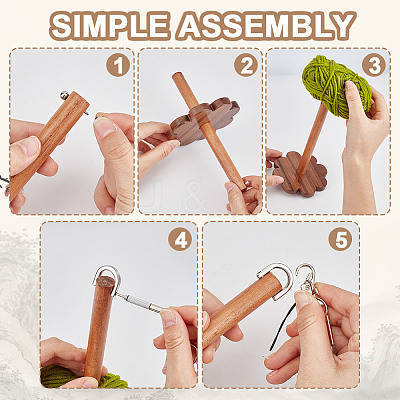 SIMPLE ASSEMBLY

1

2

3

4

5