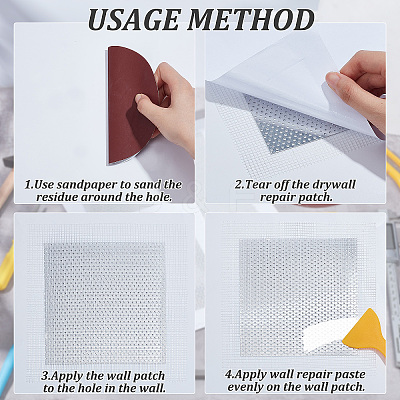 USAGE METHOD

1.Use sandpaper to sand the residue around the hole.

2.Tear off the drywall repair patch.

3.Apply the wall patch to the hole in the wall.

4.Apply wall repair paste evenly on the wall patch.