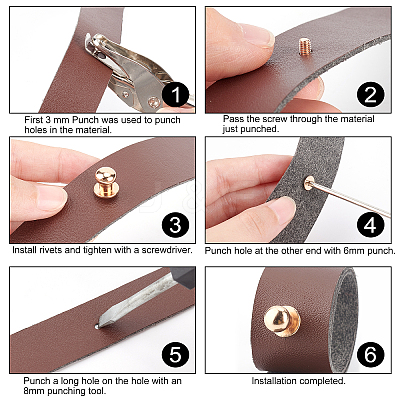 1

First 3 mm Punch was used to punch holes in the material.

2

Pass the screw through the material just punched.

3

Install rivets and tighten with a screwdriver.

4

Punch hole at the other end with 6mm punch.

5

Punch a long hole on the hole with an 8mm punching tool.

6

Installation completed.