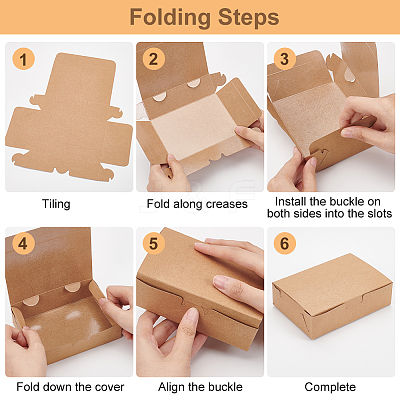 Folding Steps

1

Tiling

2

Fold along creases

3

Install the buckle on both sides into the slots

4

Fold down the cover

5

Align the buckle

6

Complete