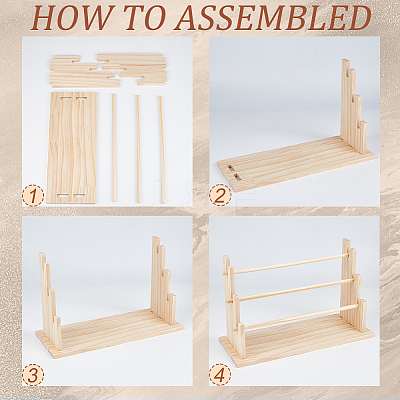 HOW TO ASSEMBLED

1

2

3

4