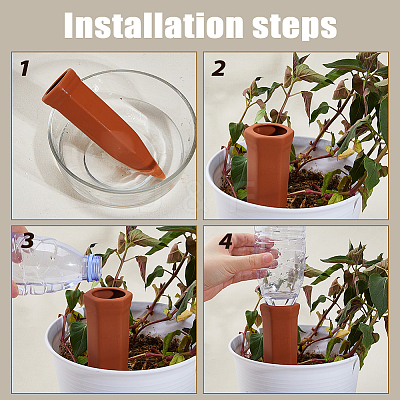 Installation steps

1

2

3

4