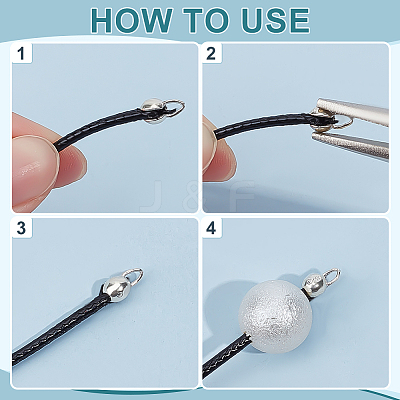 HOW TO USE

1

2

3

4

J & F