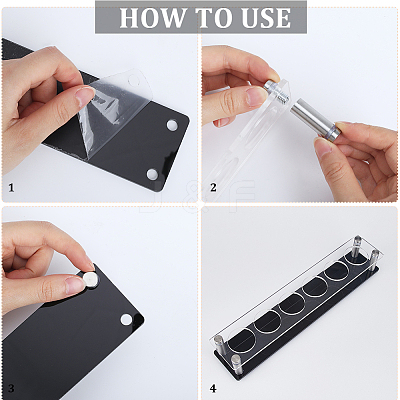 HOW TO USE

1

2

3

4