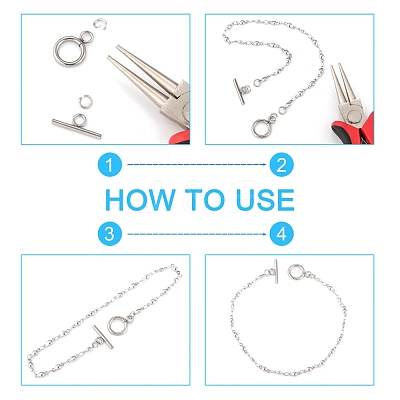 1
2
HOW TO USE
3
4