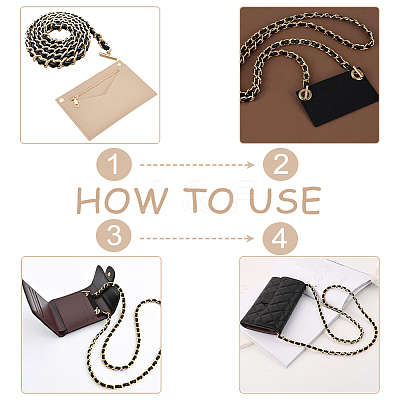 1

2

HOW TO USE

3

4