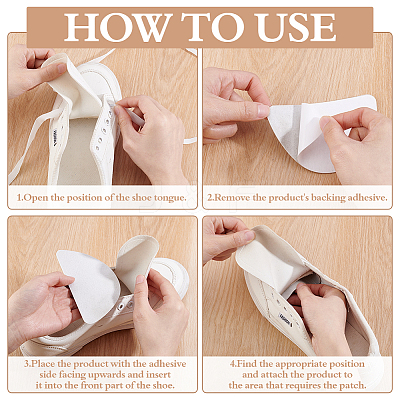 HOW TO USE

1.Open the position of the shoe tongue.

2.Remove the product's backing adhesive.

3.Place the product with the adhesive side facing upwards and insert it into the front part of the shoe.

4.Find the appropriate position and attach the product to the area that requires the patch.