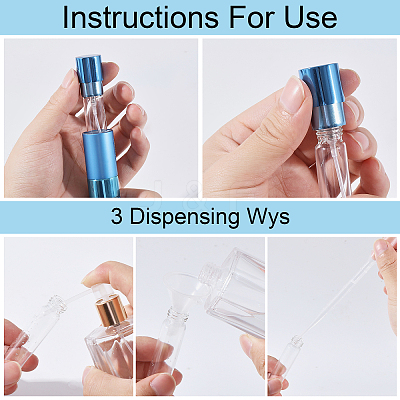 Instructions For Use

3 Dispensing Wys