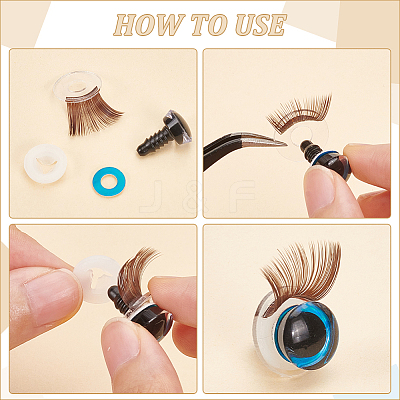 HOW TO USE

J & F