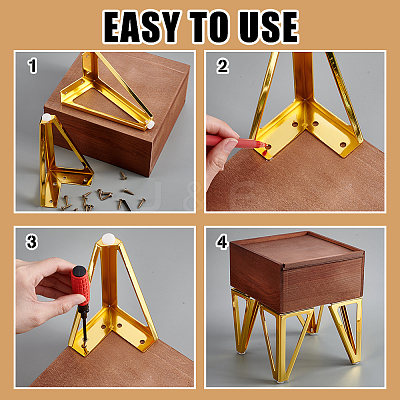 EASY TO USE

1

2

3

4